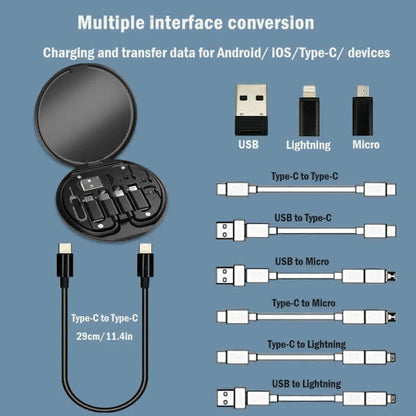 Multiple interface conversion

Charging and transfer data for Android/ iOS/Type-C/ devices

USB

Lightning

Micro

Type-C to Type-C

USB to Type-C

USB to Micro

Type-C to Micro

Type-C to Lightning

USB to Lightning

Type-C to Type-C

29cm/11.4in